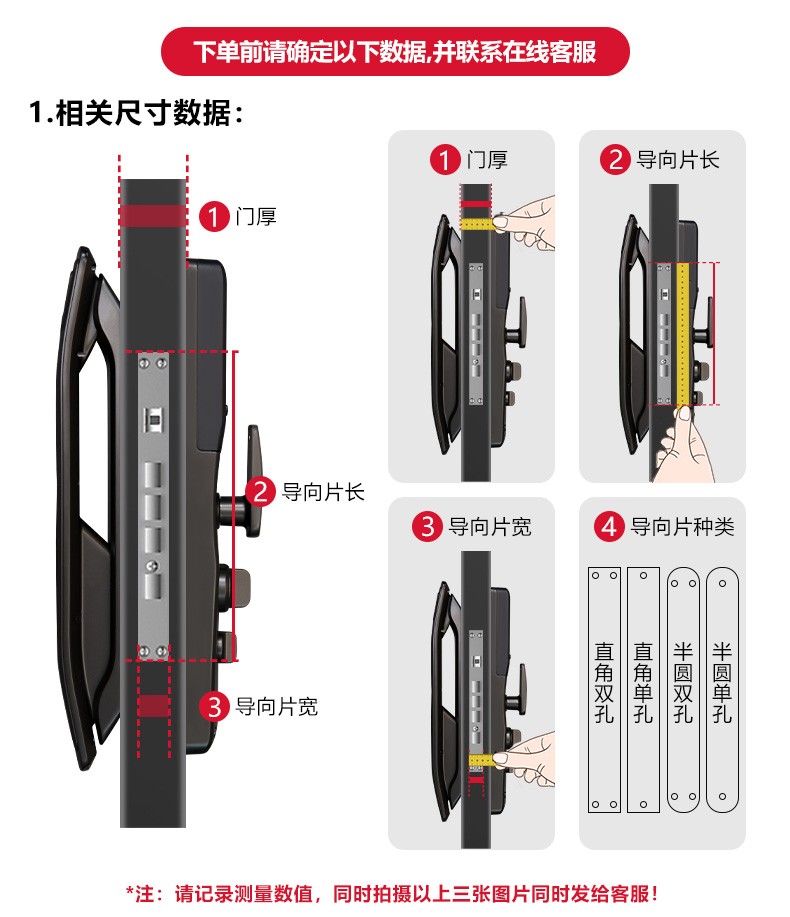 下单前请确定以下数据,并联系在线客服

1.相关尺寸数据:

1 门厚

2 导向片长

3 导向片宽

1 门厚

2 导向片长

3 导向片宽

4 导向片种类

直角双孔

直角单孔

半圆双孔

半圆单孔

*注:请记录测量数值,同时拍摄以上三张图片同时发给客服!